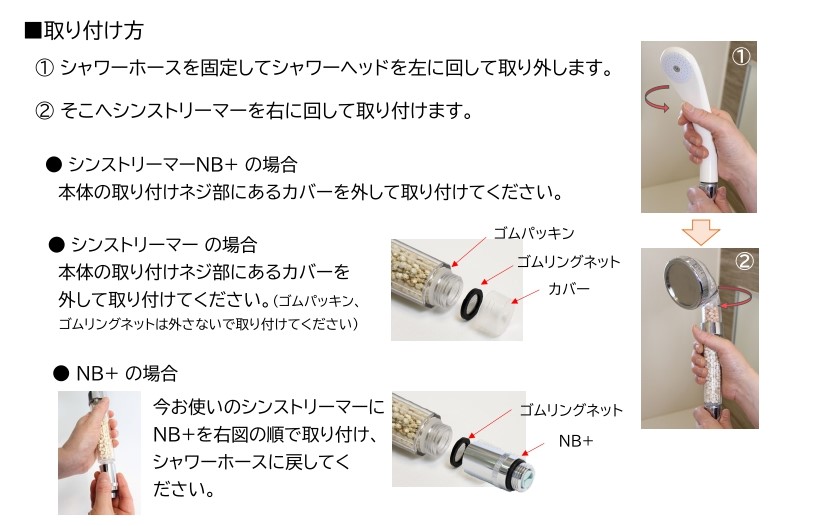 ■取り付け方

① シャワーホースを固定してシャワーヘッドを左に回して取り外します。

② そこへシンストリーマーを右に回して取り付けます。

● シンストリーマーNB+ の場合
本体の取り付けネジ部にあるカバーを外して取り付けてください。

● シンストリーマー の場合
本体の取り付けネジ部にあるカバーを外して取り付けてください。(ゴムパッキン、ゴムリングネットは外さないで取り付けてください)

ゴムパッキン
ゴムリングネット
カバー

● NB+ の場合
今お使いのシンストリーマーにNB+を右図の順で取り付け、シャワーホースに戻してください。

ゴムリングネット
NB+

①
②